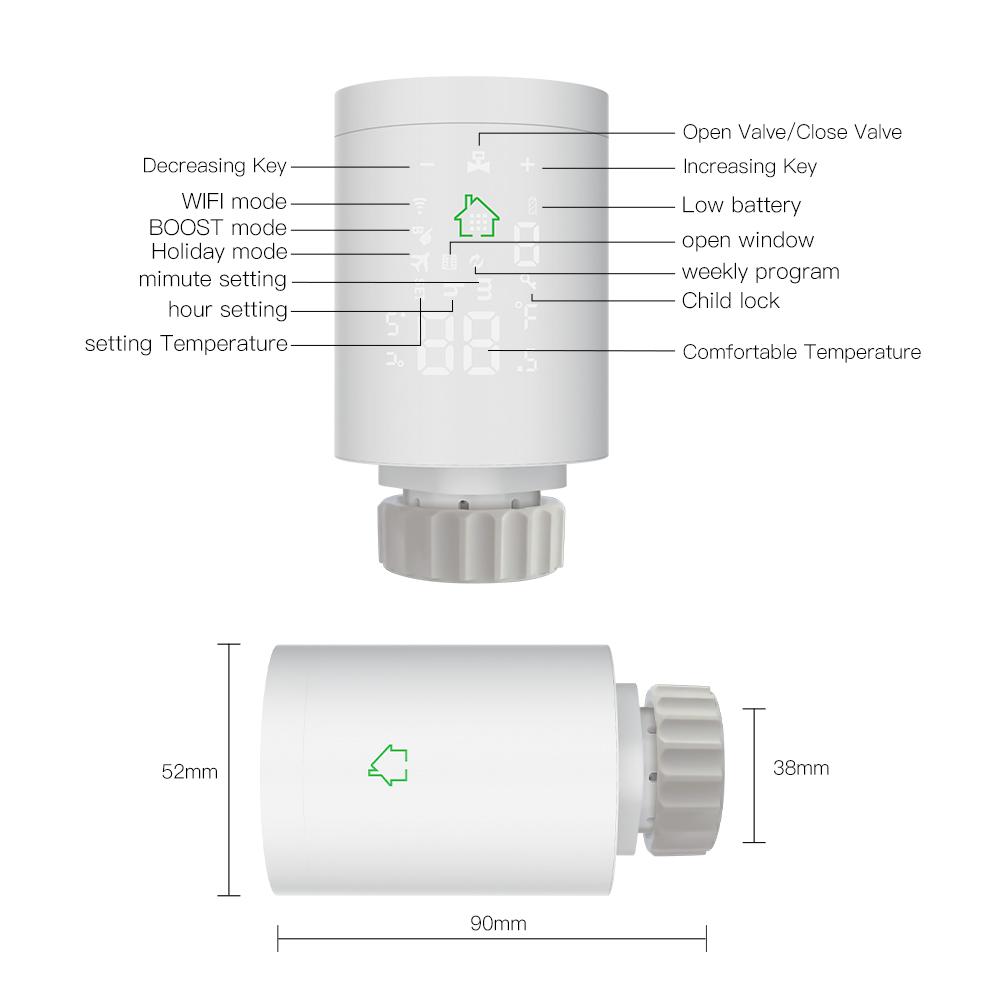 Decreasing Key
WIFI mode
BOOST mode
Holiday mode
mimute setting
hour setting
setting Temperature

Open Valve/Close Valve
Increasing Key
Low battery
open window
weekly program
Child lock
Comfortable Temperature

52mm
38mm
90mm